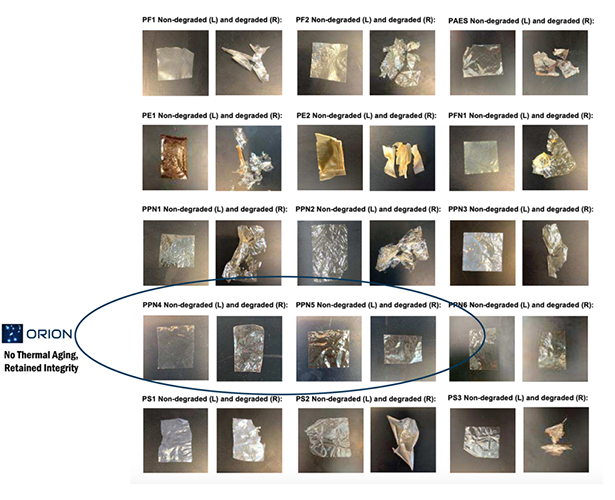 PF1 Non-degraded (L) and degraded (R):

PF2 Non-degraded (L) and degraded (R):

PAES Non-degraded (L) and degraded (R):

PE1 Non-degraded (L) and degraded (R):

PE2 Non-degraded (L) and degraded (R):

PFN1 Non-degraded (L) and degraded (R):

PPN1 Non-degraded (L) and degraded (R):

PPN2 Non-degraded (L) and degraded (R):

PPN3 Non-degraded (L) and degraded (R):

ORION

No Thermal Aging, Retained Integrity

PPN4 Non-degraded (L) and degraded (R):

PPN5 Non-degraded (L) and degraded (R):

PPN6 Non-degraded (L) and degraded (R):

PS1 Non-degraded (L) and degraded (R):

PS2 Non-degraded (L) and degraded (R):

PS3 Non-degraded (L) and degraded (R):